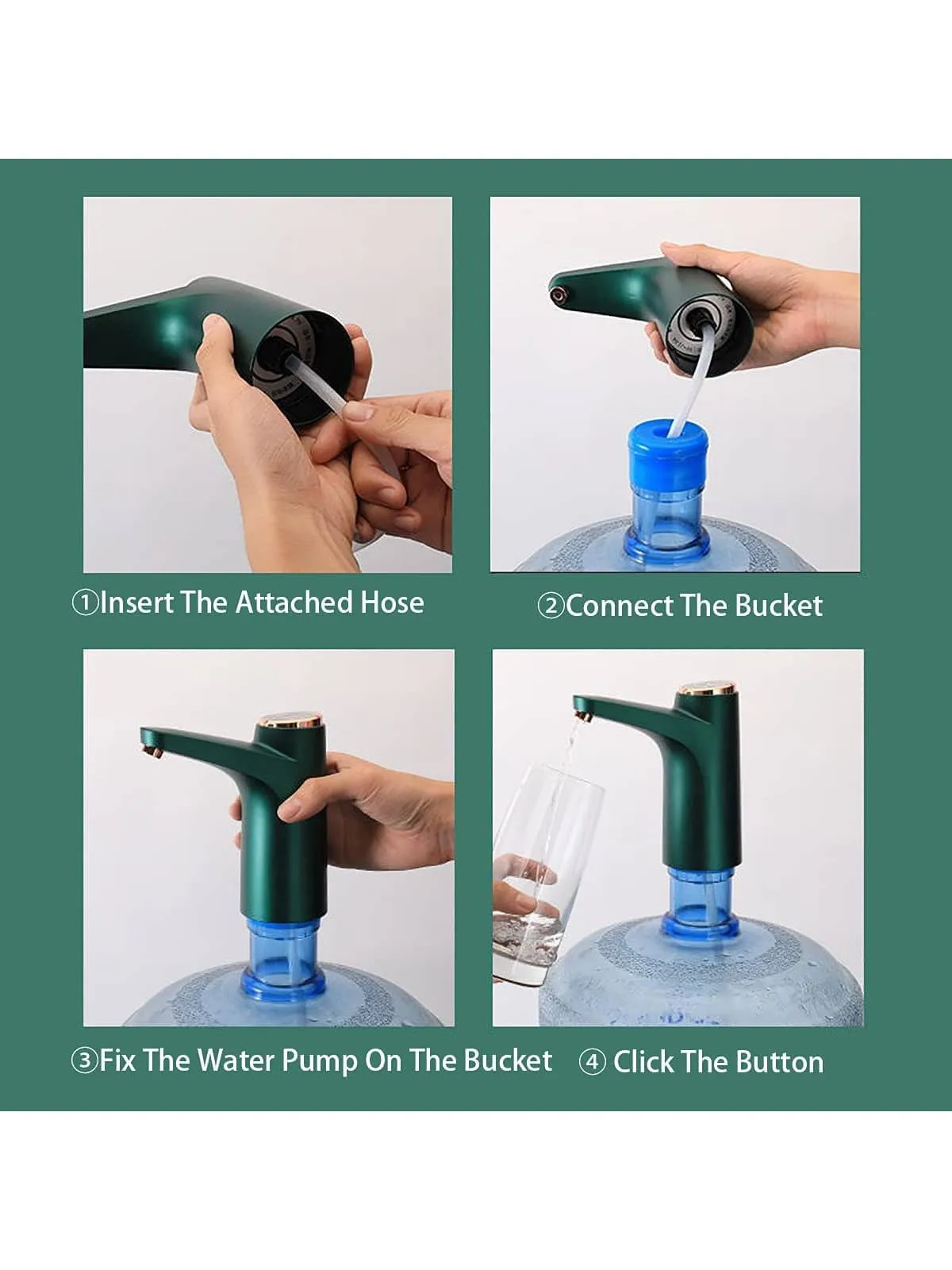 ①Insert The Attached Hose

②Connect The Bucket

③Fix The Water Pump On The Bucket

④ Click The Button