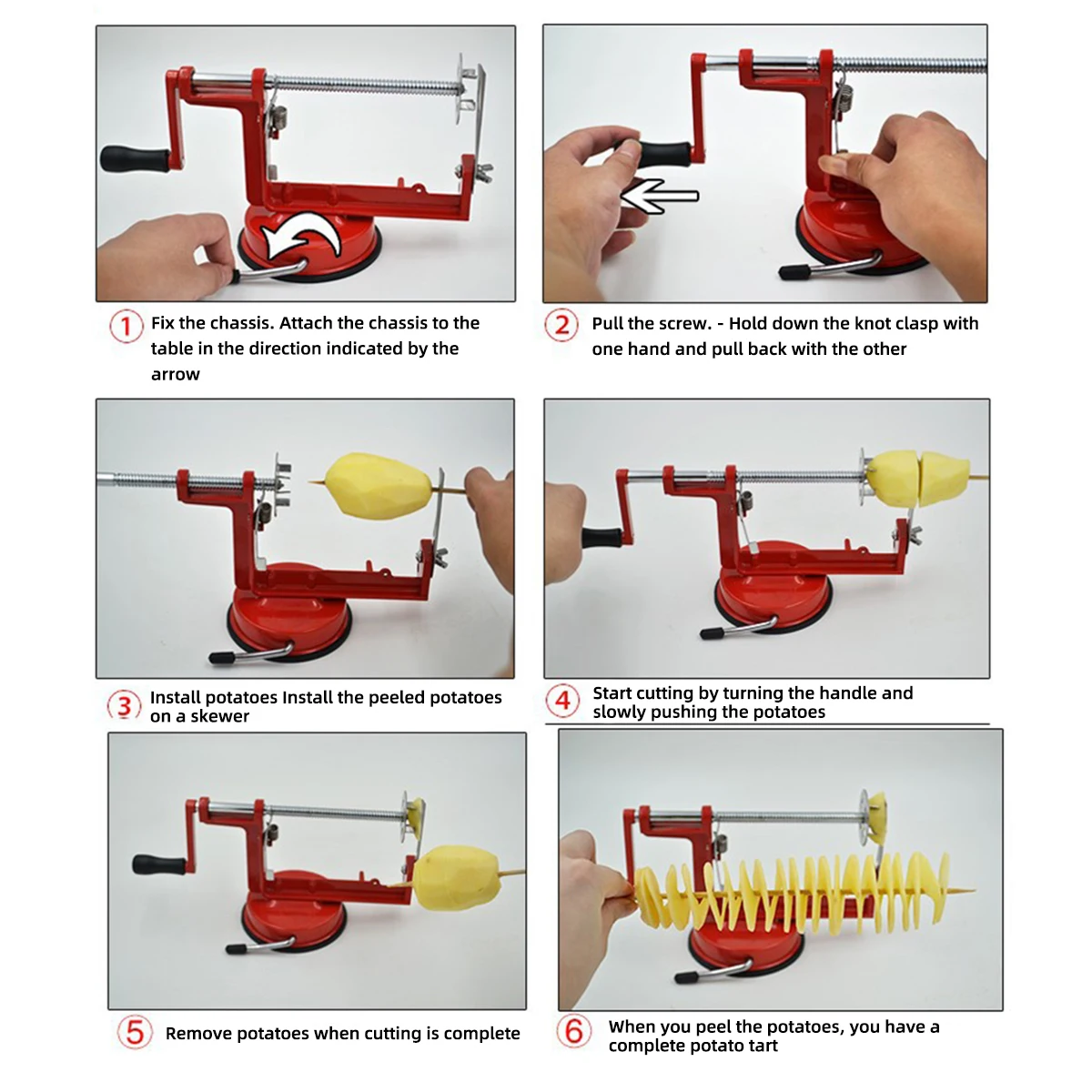 1 Fix the chassis. Attach the chassis to the table in the direction indicated by the arrow

2 Pull the screw. - Hold down the knot clasp with one hand and pull back with the other

3 Install potatoes Install the peeled potatoes on a skewer

4 Start cutting by turning the handle and slowly pushing the potatoes

5 Remove potatoes when cutting is complete

6 When you peel the potatoes, you have a complete potato tart