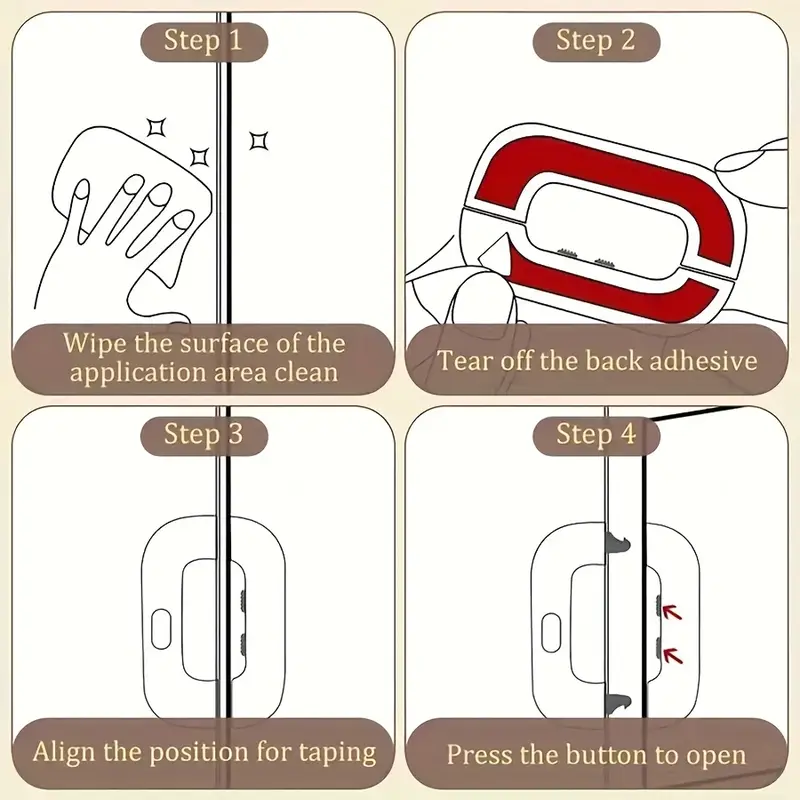 Step 1

Wipe the surface of the application area clean

Step 2

Tear off the back adhesive

Step 3

Align the position for taping

Step 4

Press the button to open