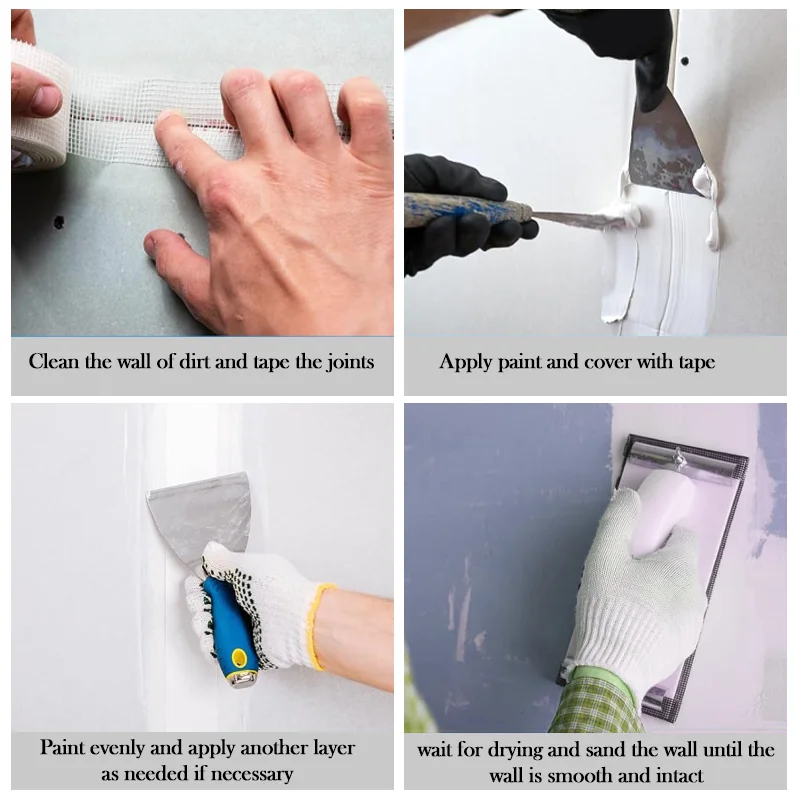 Clean the wall of dirt and tape the joints

Apply paint and cover with tape

Paint evenly and apply another layer as needed if necessary

wait for drying and sand the wall until the wall is smooth and intact