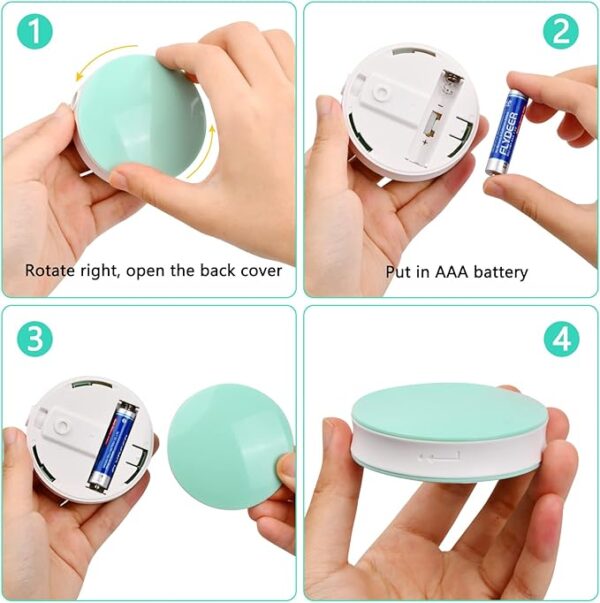 1

Rotate right, open the back cover

2

FLYDEER

Put in AAA battery

3

4