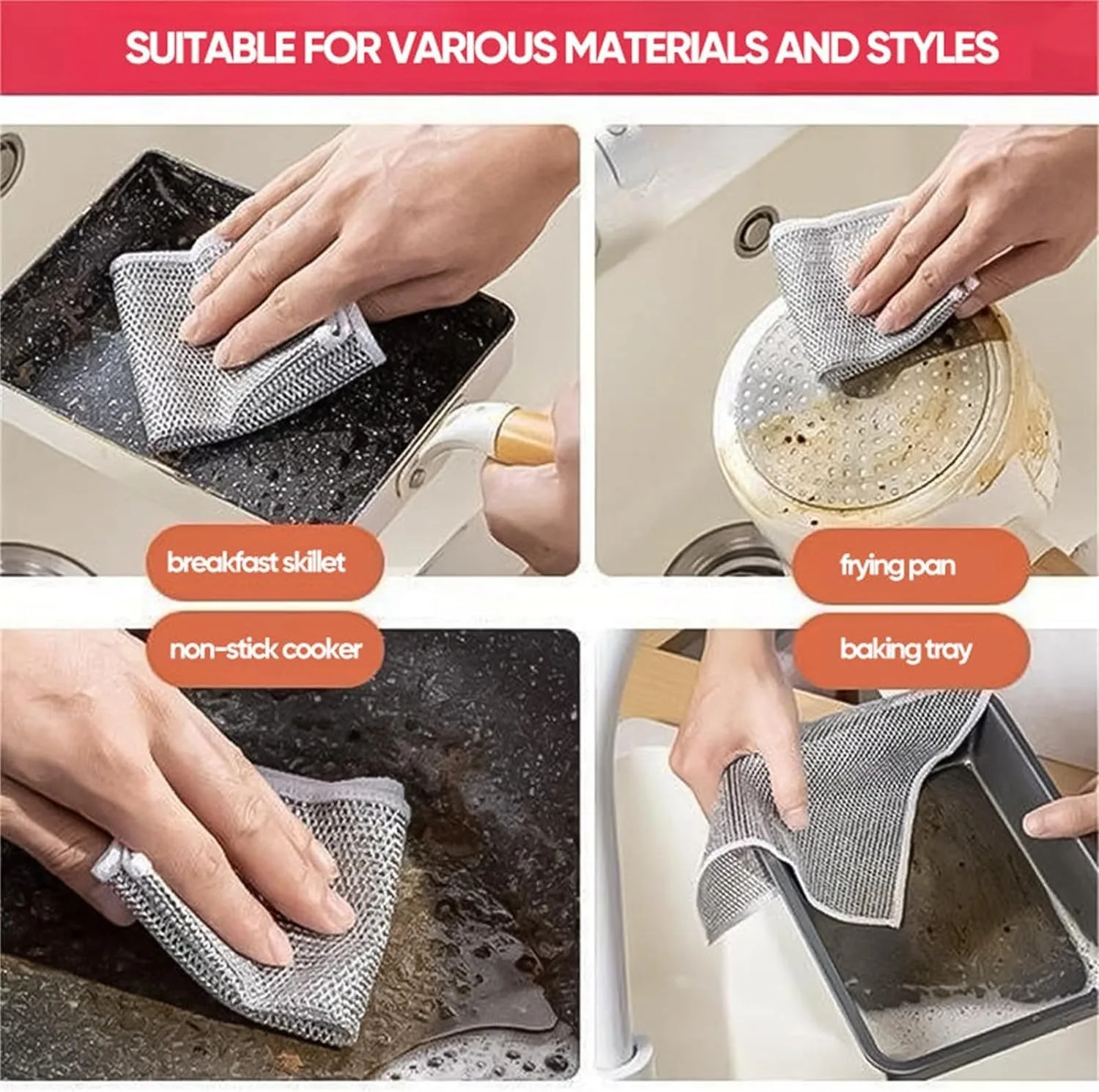 SUITABLE FOR VARIOUS MATERIALS AND STYLES

breakfast skillet

frying pan

non-stick cooker

baking tray