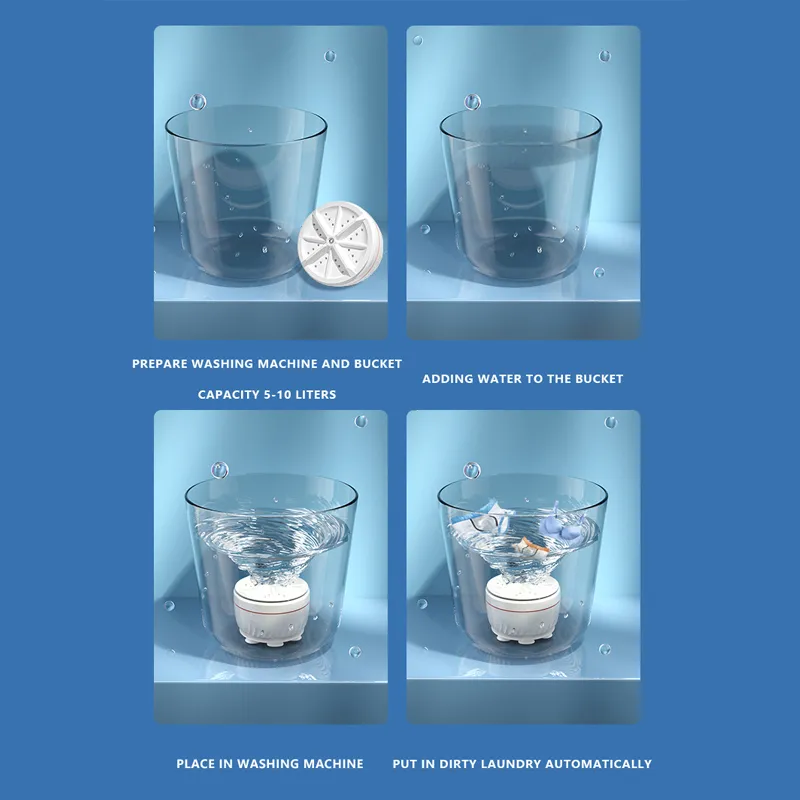 PREPARE WASHING MACHINE AND BUCKET

CAPACITY 5-10 LITERS

ADDING WATER TO THE BUCKET

PLACE IN WASHING MACHINE

PUT IN DIRTY LAUNDRY AUTOMATICALLY