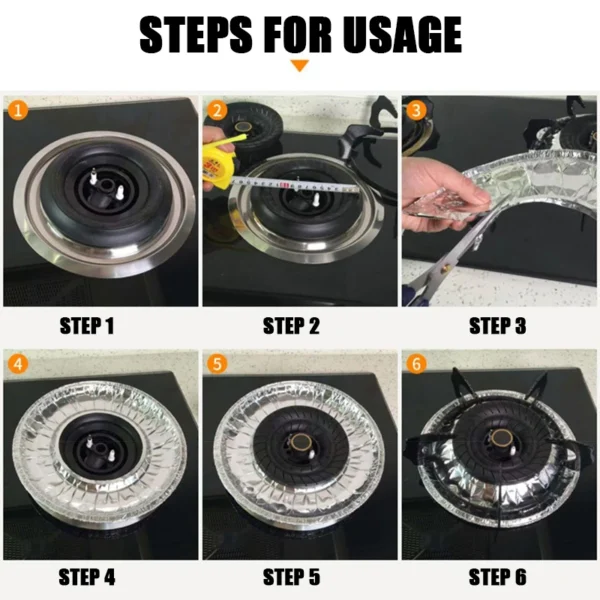 STEPS FOR USAGE

1

2

3

STEP 1

STEP 2

STEP 3

4

5

6

STEP 4

STEP 5

STEP 6