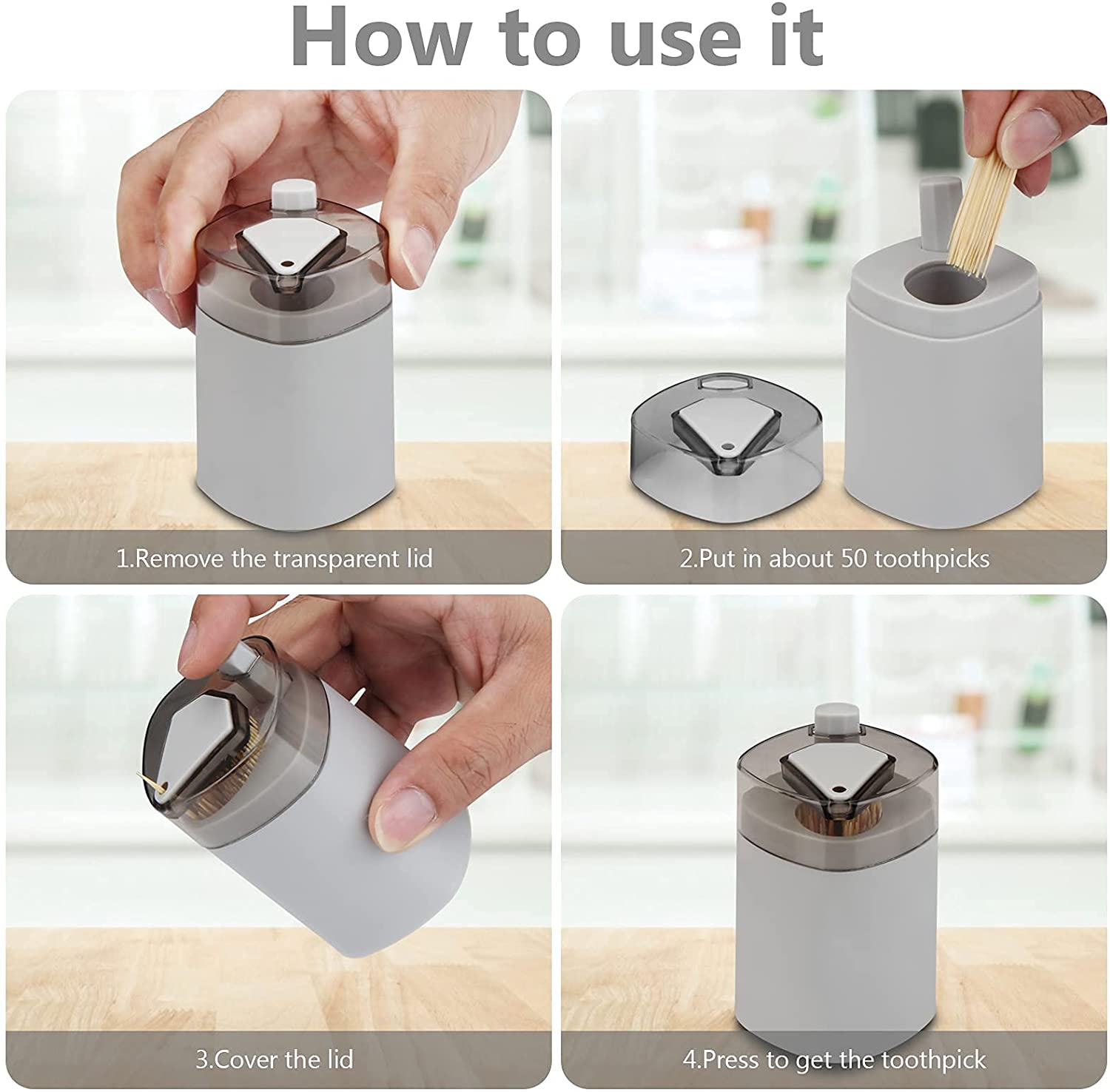 How to use it

1.Remove the transparent lid

2.Put in about 50 toothpicks

3.Cover the lid

4.Press to get the toothpick