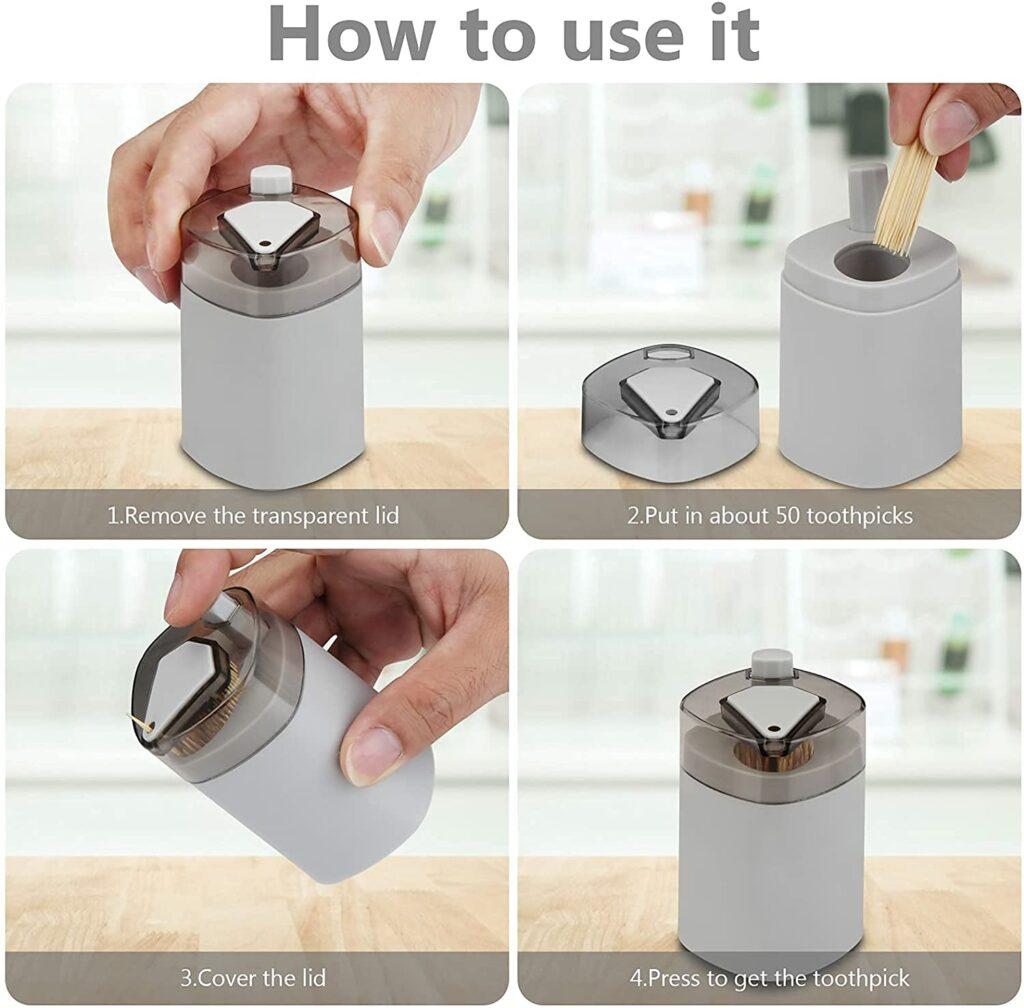 How to use it

1.Remove the transparent lid

2.Put in about 50 toothpicks

3.Cover the lid

4.Press to get the toothpick